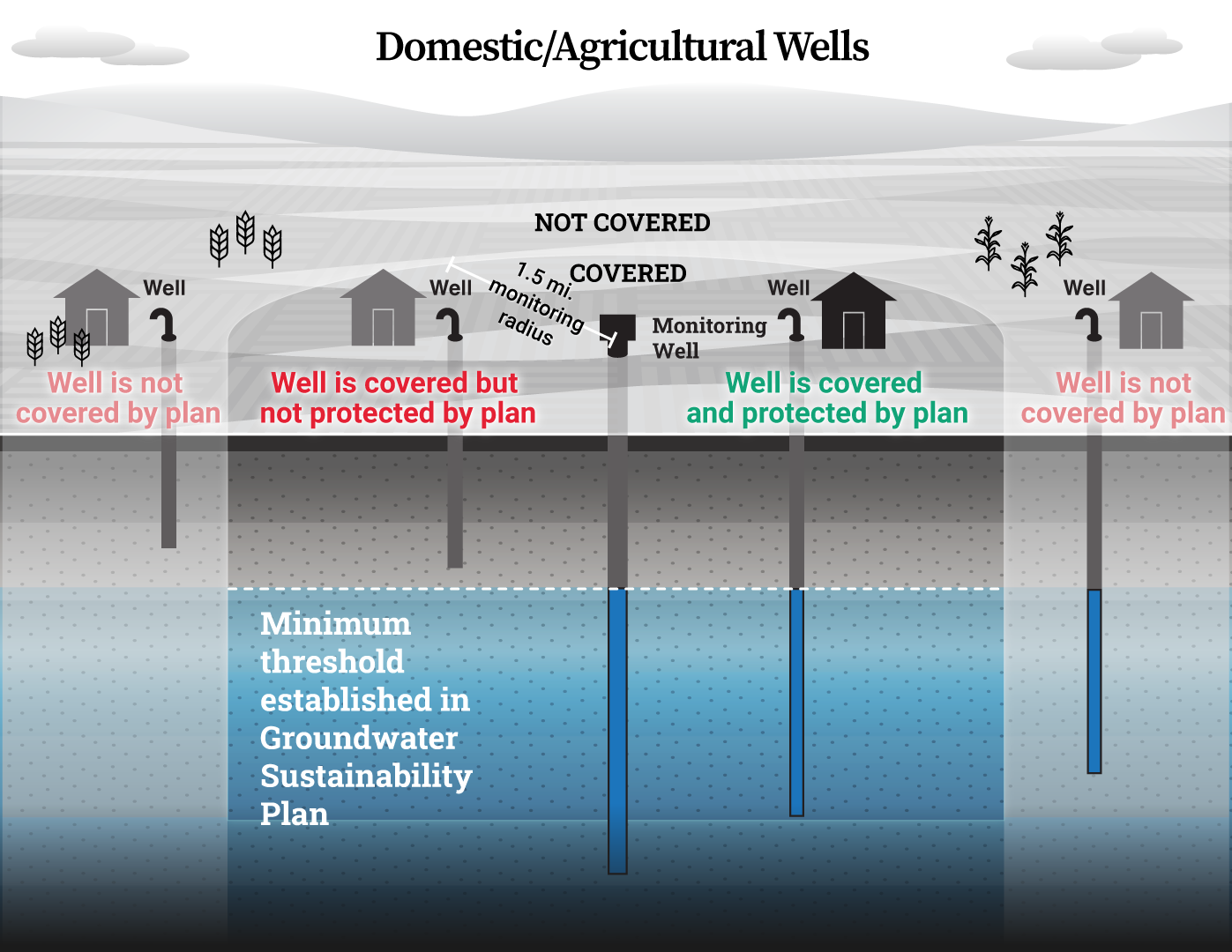 Domestic/Agricultural Wells

NOT COVERED

COVERED

1.5 mi. monitoring radius

Well

Well

Monitoring Well

Well

Well

Well is not covered by plan

Well is covered but not protected by plan

Well is covered and protected by plan

Well is not covered by plan

Minimum threshold established in Groundwater Sustainability Plan