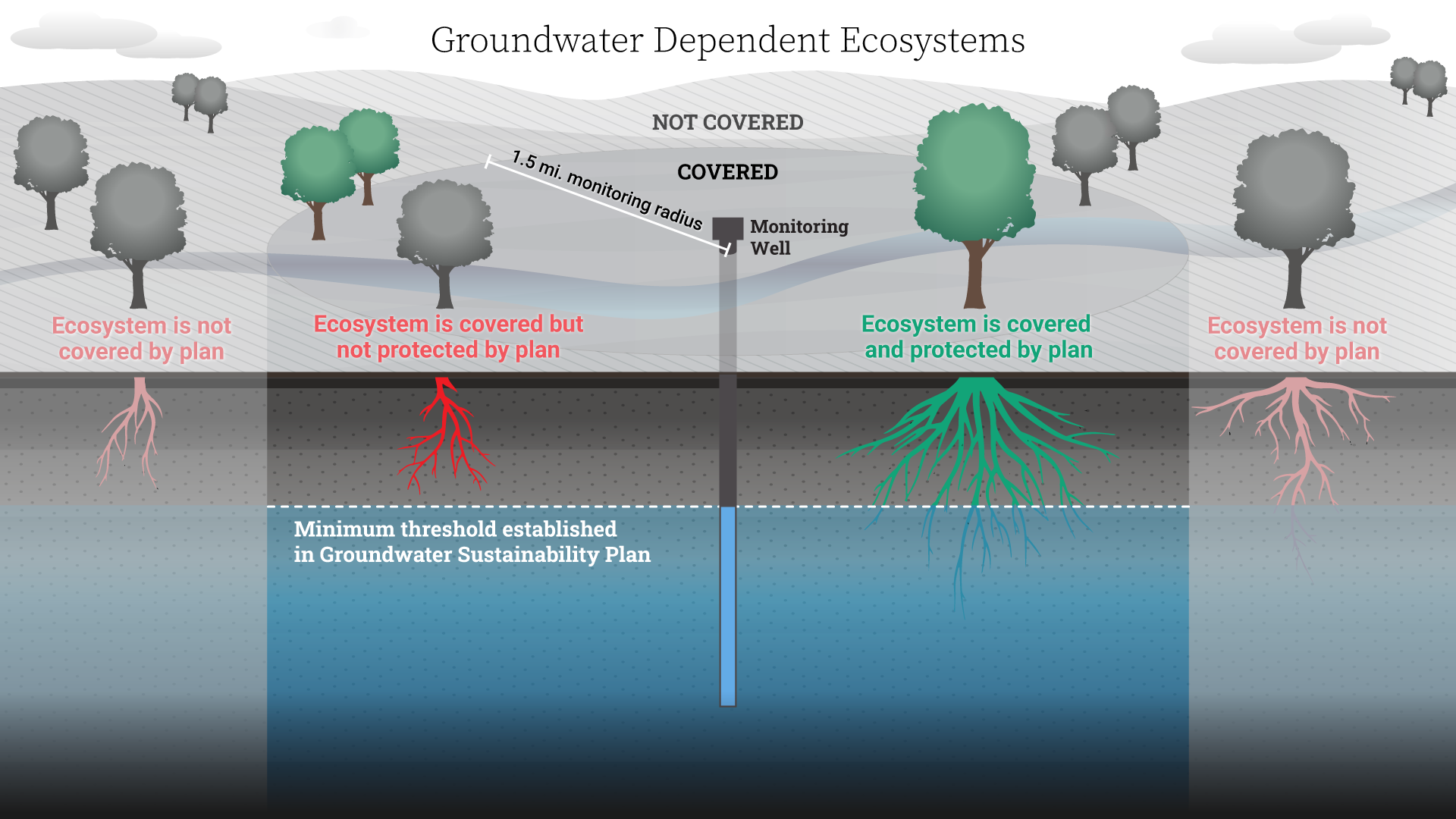 Groundwater Dependent Ecosystems

NOT COVERED

COVERED

1.5 mi. monitoring radius

Monitoring Well

Ecosystem is not covered by plan

Ecosystem is covered but not protected by plan

Ecosystem is covered and protected by plan

Ecosystem is not covered by plan

Minimum threshold established in Groundwater Sustainability Plan